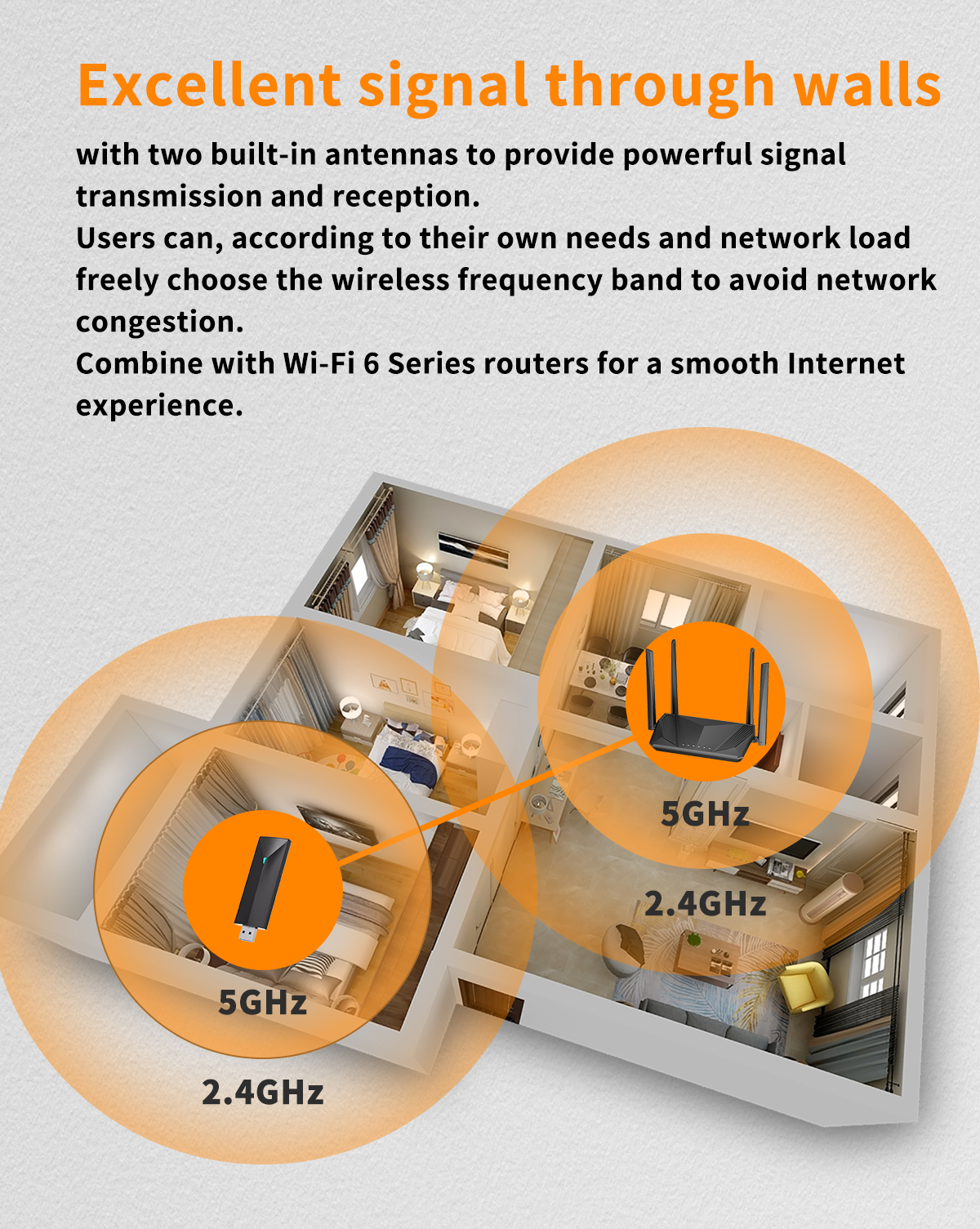 Excellent signal through walls

with two built-in antennas to provide powerful signal transmission and reception.
Users can, according to their own needs and network load freely choose the wireless frequency band to avoid network congestion.
Combine with Wi-Fi 6 Series routers for a smooth Internet experience.

5GHz

2.4GHz

5GHz

2.4GHz